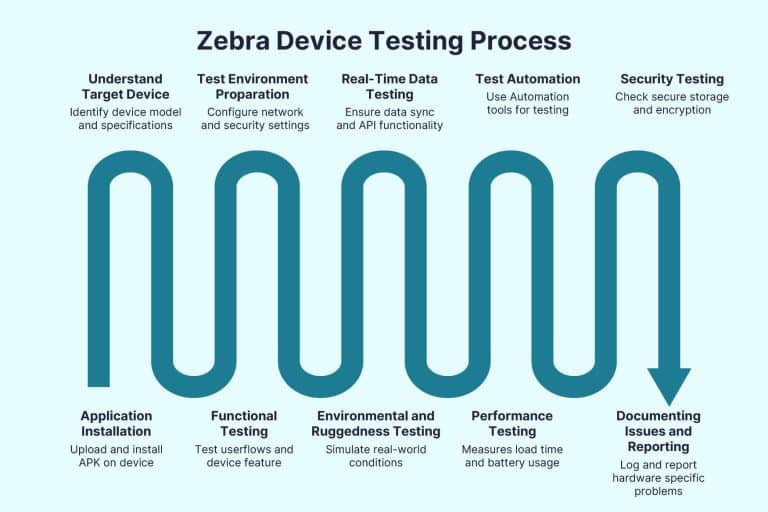 Zebra Device Testing Process

Understand Target Device
Identify device model and specifications

Test Environment Proparation
Configure network and security settings

Real-Time Data Testing
Ensure data sync and API functionality

Test Automation
Use Automation tools for testing

Security Testing
Check secure storage and encryption

Application Installation
Upload and install APK on device

Functional Testing
Test userflows and device feature

Environmental and Ruggedness Testing
Simulate real-world conditions

Performance Testing
Measures load time and battery usage

Documenting Issues and Reporting
Log and report hardware specific problems